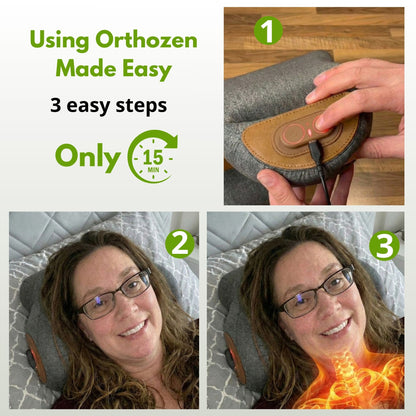 Using Orthozen Made Easy

3 easy steps

Only 15 MIN

1

2

3