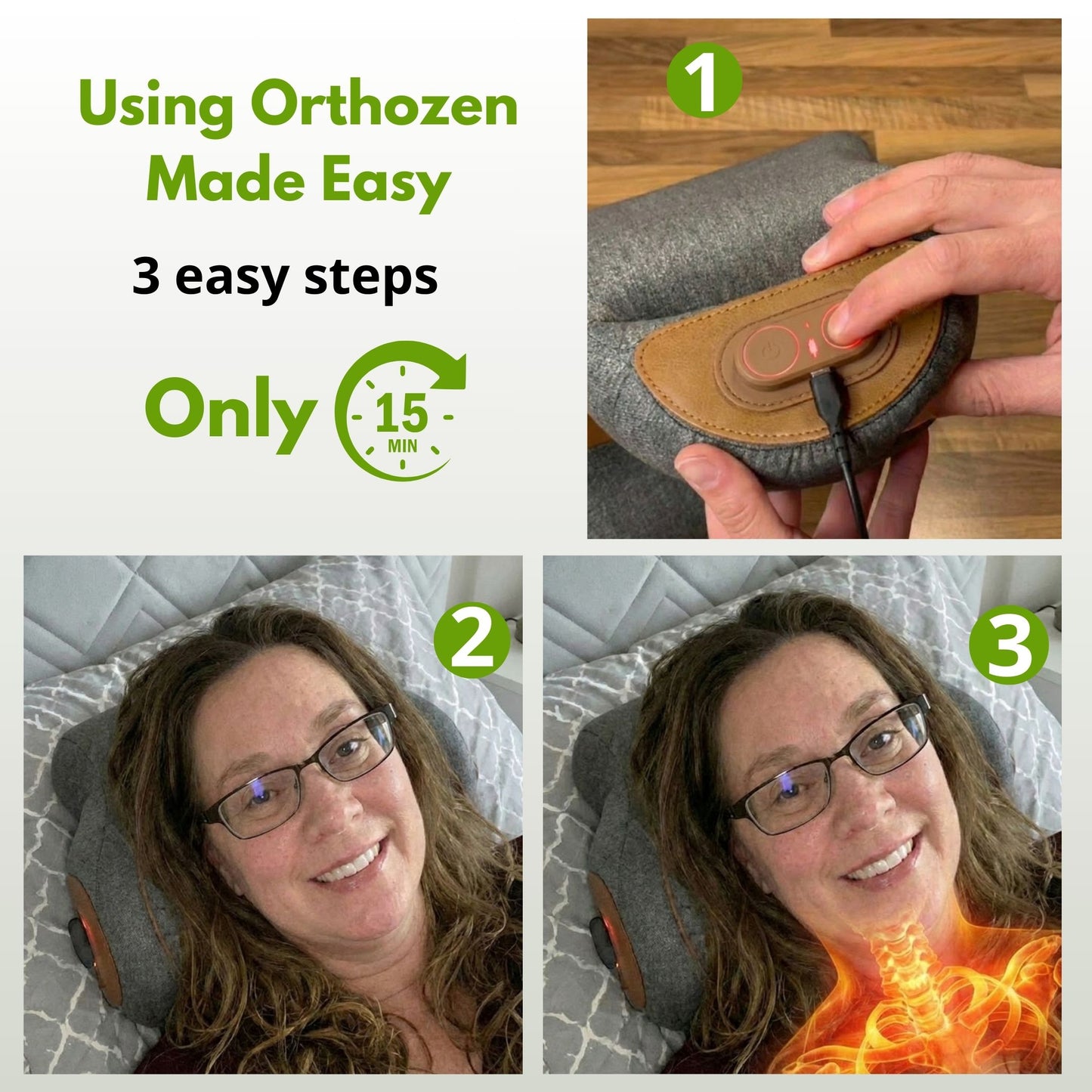 Using Orthozen Made Easy

3 easy steps

Only 15 MIN

1

2

3